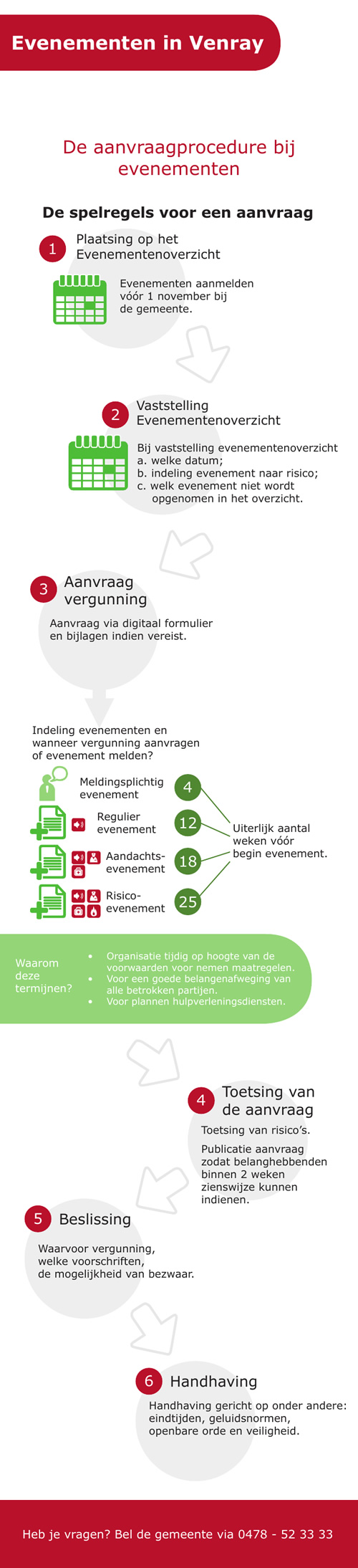 Evenementen in Venray

De aanvraagprocedure bij evenementen

De spelregels voor een aanvraag

1 Plaatsing op het Evenementenoverzicht

Evenementen aanmelden vóór 1 november bij de gemeente.

2 Vaststelling Evenementenoverzicht

Bij vaststelling evenementenoverzicht
a. welke datum;
b. indeling evenement naar risico;
c. welk evenement niet wordt opgenomen in het overzicht.

3 Aanvraag vergunning

Aanvraag via digitaal formulier en bijlagen indien vereist.

Indeling evenementen en wanneer vergunning aanvragen of evenement melden?

Meldingsplichtig evenement 4
Regulier evenement 12
Aandachts-evenement 18
Risico-evenement 25

Uiterlijk aantal weken vóór begin evenement.

Waarom deze termijnen?
• Organisatie tijdig op hoogte van de voorwaarden voor nemen maatregelen.
• Voor een goede belangenafweging van alle betrokken partijen.
• Voor plannen hulpverleningsdiensten.

4 Toetsing van de aanvraag

Toetsing van risico's.

Publicatie aanvraag zodat belanghebbenden binnen 2 weken zienswijze kunnen indienen.

5 Beslissing

Waarvoor vergunning, welke voorschriften, de mogelijkheid van bezwaar.

6 Handhaving

Handhaving gericht op onder andere: eindtijden, geluidsnormen, openbare orde en veiligheid.

Heb je vragen? Bel de gemeente via 0478 - 52 33 33